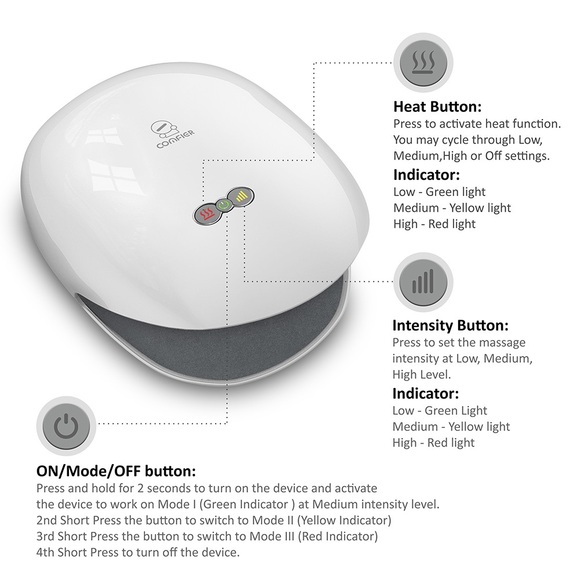 COMFIER

Heat Button:
Press to activate heat function. You may cycle through Low, Medium,High or Off settings.

Indicator:
Low - Green light
Medium - Yellow light
High - Red light

Intensity Button:
Press to set the massage intensity at Low, Medium, High Level.

Indicator:
Low - Green Light
Medium - Yellow light
High - Red light

ON/Mode/OFF button:
Press and hold for 2 seconds to turn on the device and activate the device to work on Mode I (Green Indicator ) at Medium intensity level.
2nd Short Press the button to switch to Mode II (Yellow Indicator)
3rd Short Press the button to switch to Mode III (Red Indicator)
4th Short Press to turn off the device.